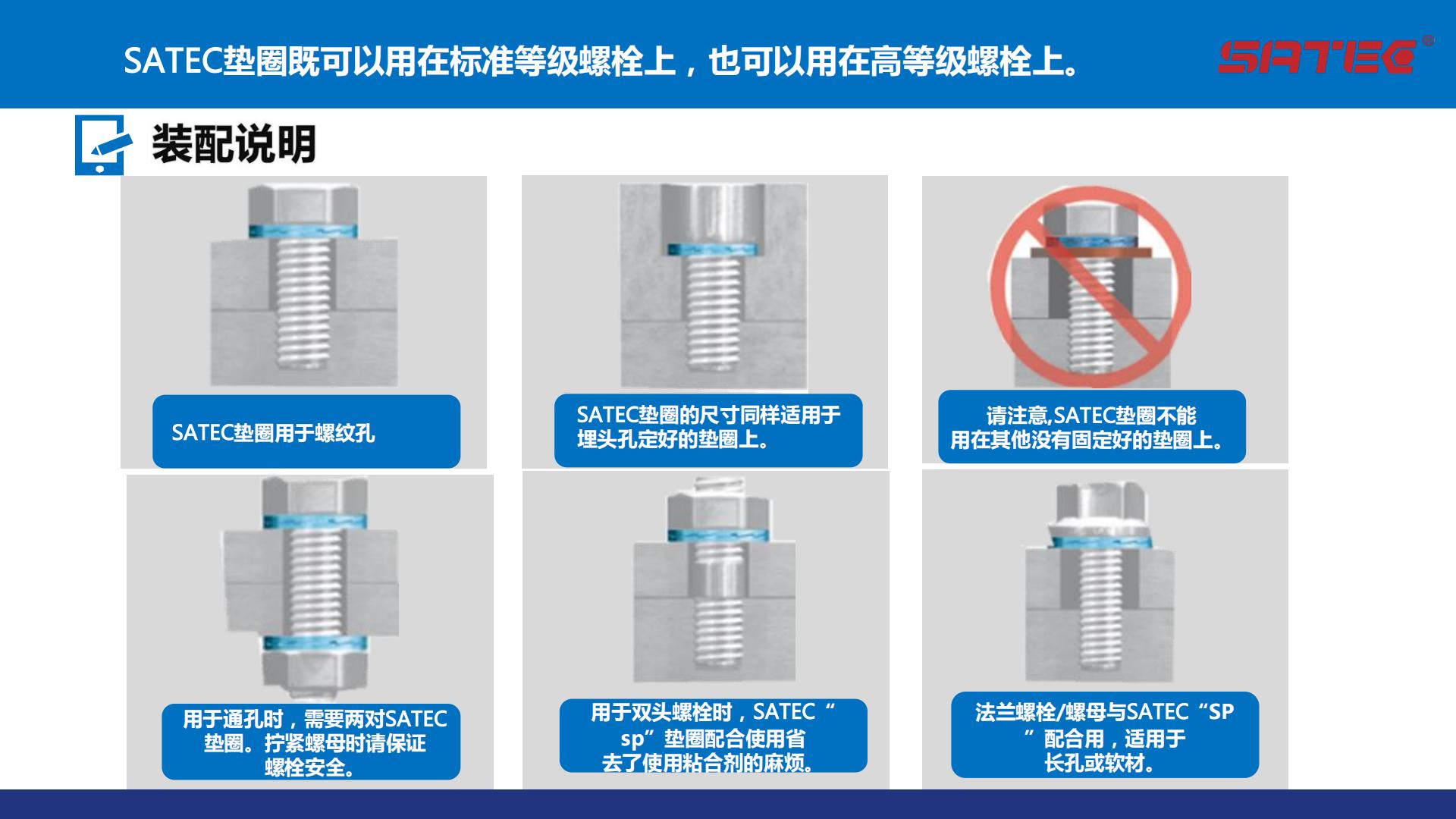 SATEC垫圈既可以用在标准等级螺栓上，也可以用在高等级螺栓上。

SATEC®

装配说明

SATEC垫圈用于螺纹孔

SATEC垫圈的尺寸同样适用于埋头孔定好的垫圈上。

请注意,SATEC垫圈不能用在其他没有固定好的垫圈上。

用于通孔时，需要两对SATEC垫圈。拧紧螺母时请保证螺栓安全。

用于双头螺栓时，SATEC“sp”垫圈配合使用省去了使用粘合剂的麻烦。

法兰螺栓/螺母与SATEC“SP”配合用，适用于长孔或软材。